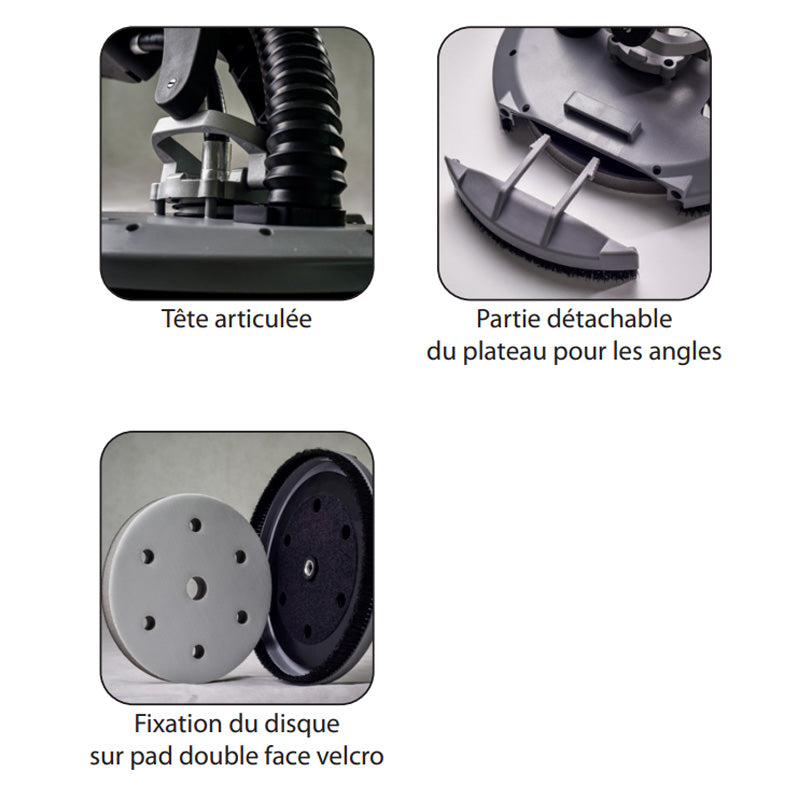 Tête articulée

Partie détachable
du plateau pour les angles

Fixation du disque
sur pad double face velcro