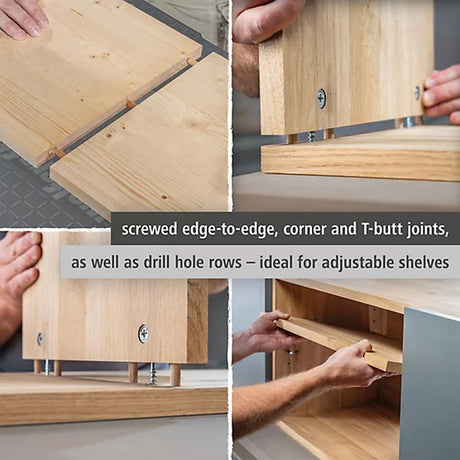 screwed edge-to-edge, corner and T-butt joints,

as well as drill hole rows – ideal for adjustable shelves