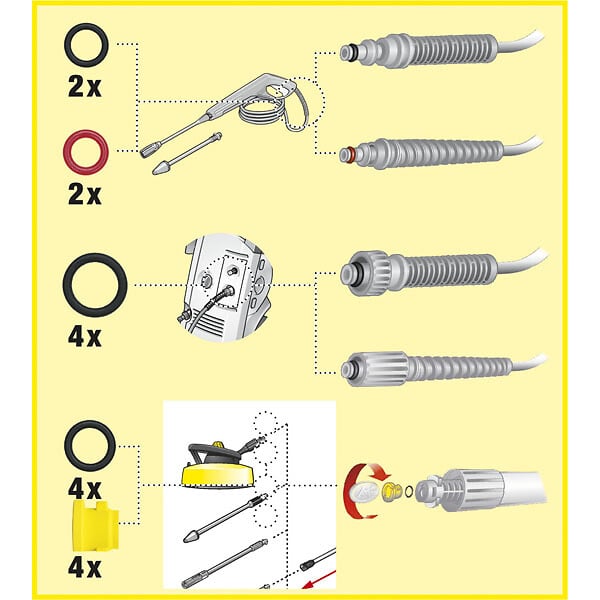 2x

2x

4x

4x

4x