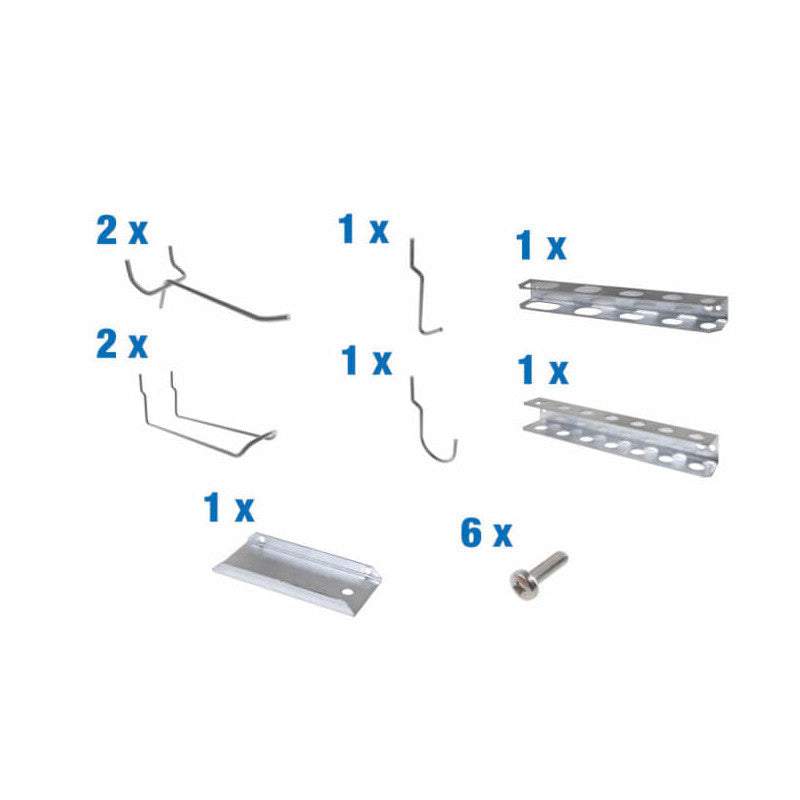 2 x

1 x

1 x

2 x

1 x

1 x

1 x

6 x