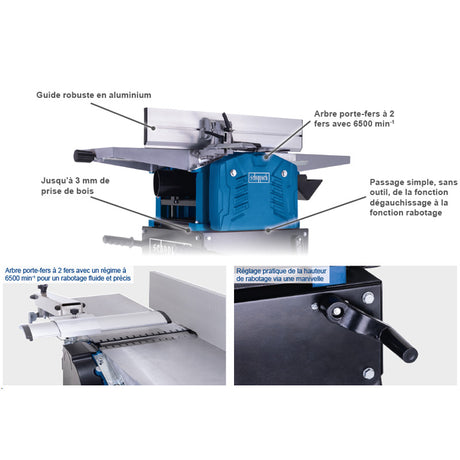 Guide robuste en aluminium

Arbre porte-fers à 2 fers avec 6500 min$^{-1}$

scheppach

Jusqu'à 3 mm de prise de bois

Passage simple, sans outil, de la fonction dégauchissage à la fonction rabotage

Arbre porte-fers à 2 fers avec un régime à 6500 min$^{-1}$ pour un rabotage fluide et précis

Réglage pratique de la hauteur de rabotage via une manivelle